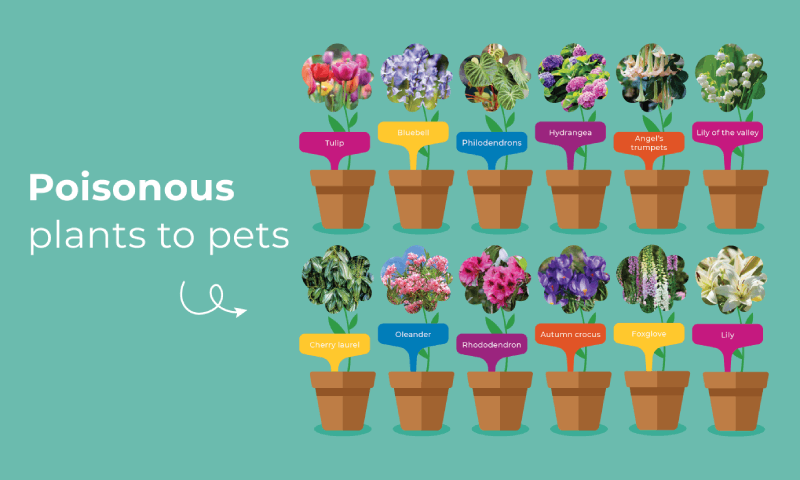 Poisonous
plants to pets

Tulip

Bluebell

Philodendrons

Hydrangea

Angel's trumpets

Lily of the valley

Cherry laurel

Oleander

Rhododendron

Autumn crocus

Foxglove

Lily